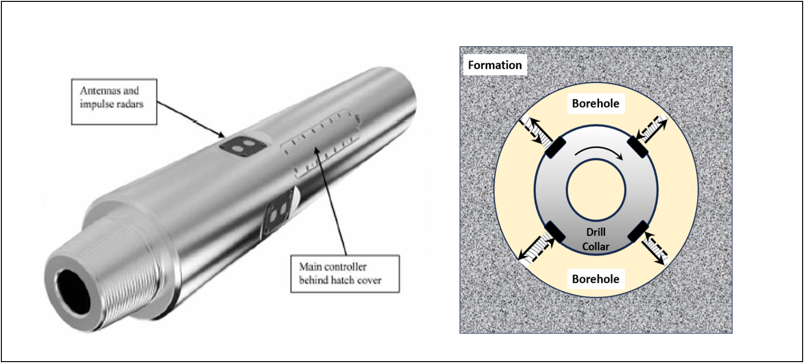 Antennas and impulse radars

Main controller behind hatch cover

Formation

Borehole

Drill Collar

Borehole